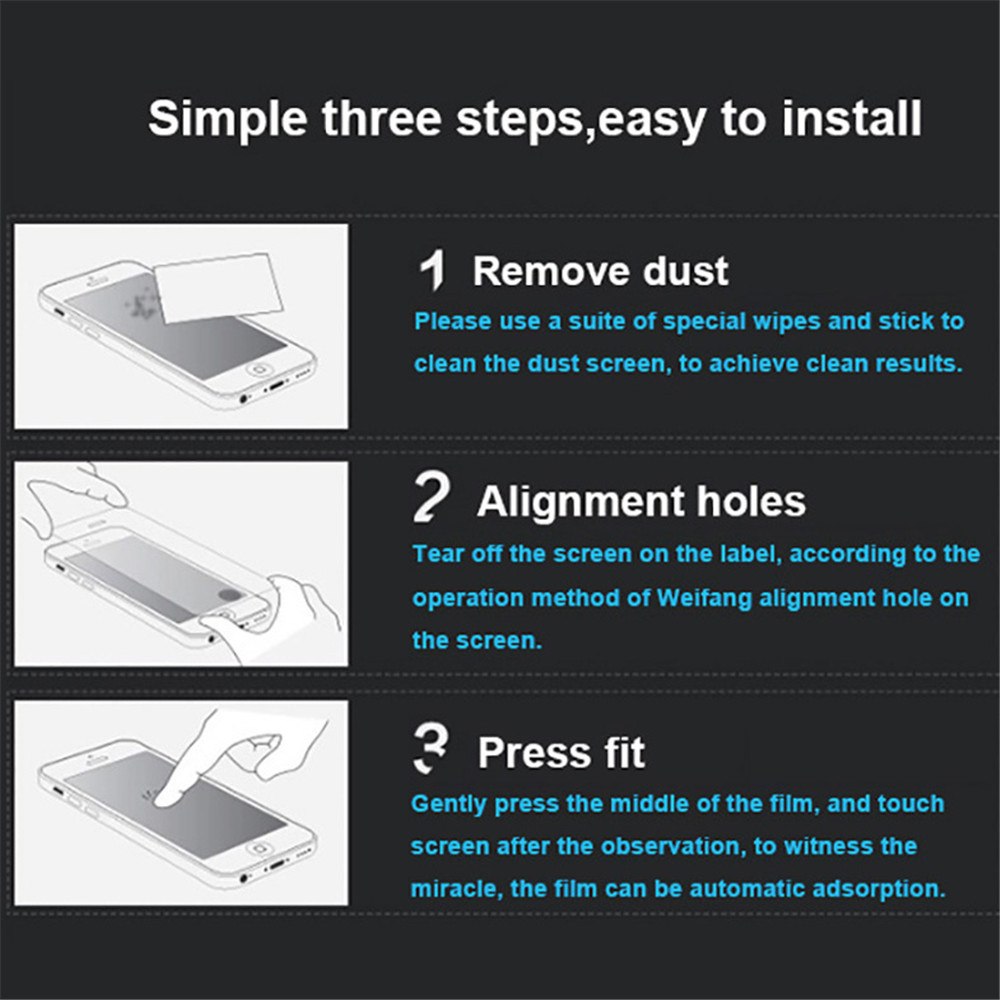 Simple three steps,easy to install

1 Remove dust

Please use a suite of special wipes and stick to clean the dust screen, to achieve clean results.

2 Alignment holes

Tear off the screen on the label, according to the operation method of Weifang alignment hole on the screen.

3 Press fit

Gently press the middle of the film, and touch screen after the observation, to witness the miracle, the film can be automatic adsorption.